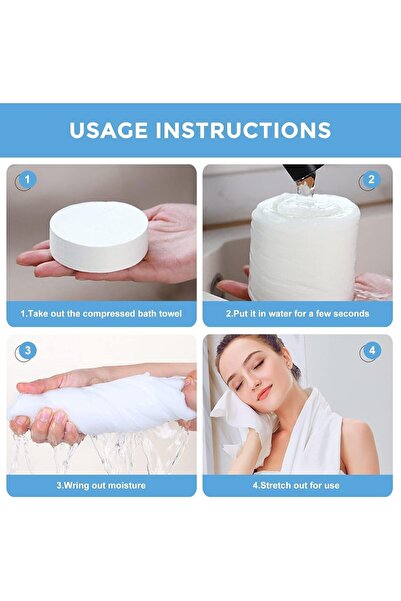 USAGE INSTRUCTIONS

1

1.Take out the compressed bath towel

2

2.Put it in water for a few seconds

3

3.Wring out moisture

4

4.Stretch out for use