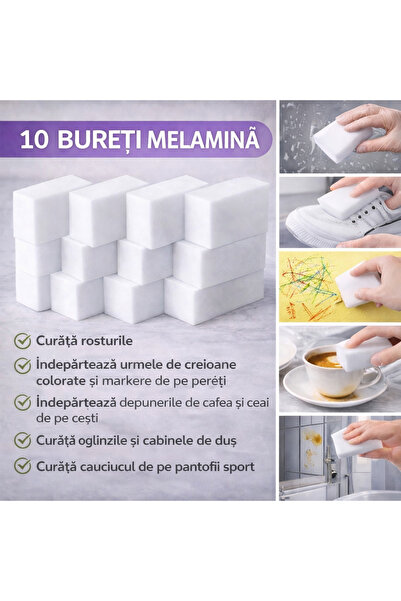 10 BUREȚI MELAMINĂ

Curăță rosturile

Îndepărtează urmele de creioane colorate și markere de pe pereți

Îndepărtează depunerile de cafea și ceai de pe cești

Curăță oglinzile și cabinele de duș

Curăță cauciucul de pe pantofii sport