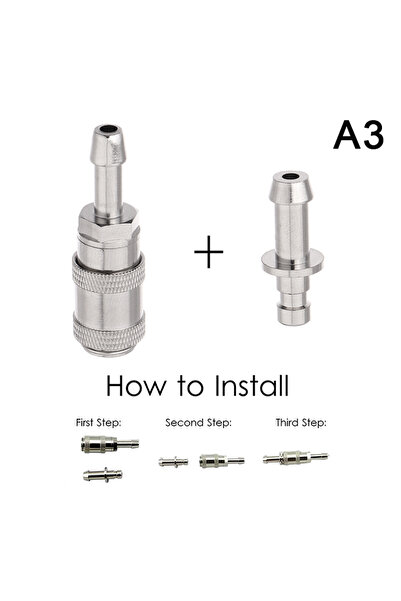 A3

+

How to Install

First Step:

Second Step:

Third Step: