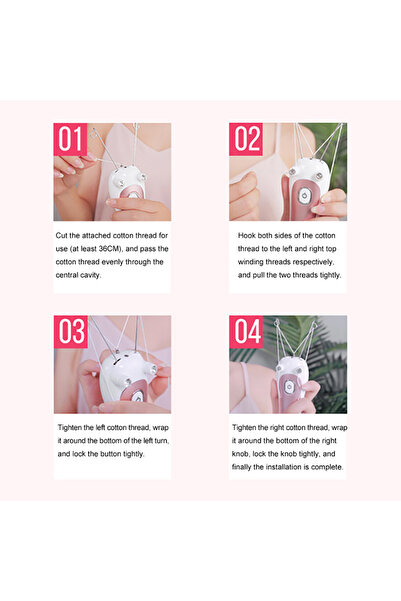 01

Cut the attached cotton thread for use (at least 36CM), and pass the cotton thread evenly through the central cavity.

02

Hook both sides of the cotton thread to the left and right top winding threads respectively, and pull the two threads tightly.

03

Tighten the left cotton thread, wrap it around the bottom of the left turn, and lock the button tightly.

04

Tighten the right cotton thread, wrap it around the bottom of the right knob, lock the knob tightly, and finally the installation is complete.