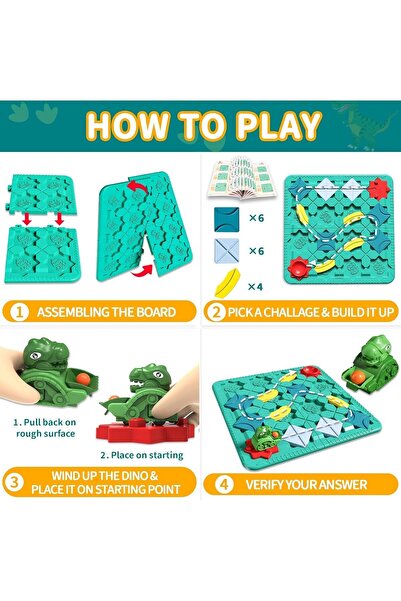 HOW TO PLAY

×6

×6

×4

1 ASSEMBLING THE BOARD

2 PICK A CHALLAGE & BUILD IT UP

1. Pull back on rough surface

2. Place on starting

3 WIND UP THE DINO & PLACE IT ON STARTING POINT

4 VERIFY YOUR ANSWER