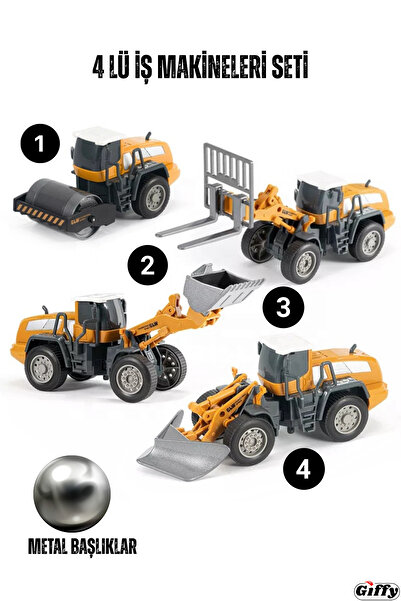 4 LÜ İŞ MAKİNELERİ SETİ

1

2

3

4

METAL BAŞLIKLAR

Giffy