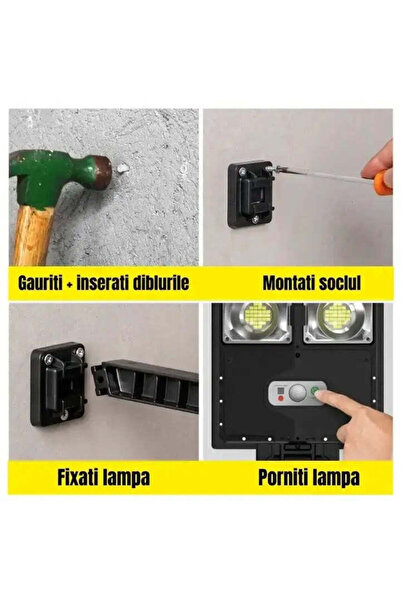 Gauriti + inserati diblurile

Montati soclul

Fixati lampa

Porniti lampa