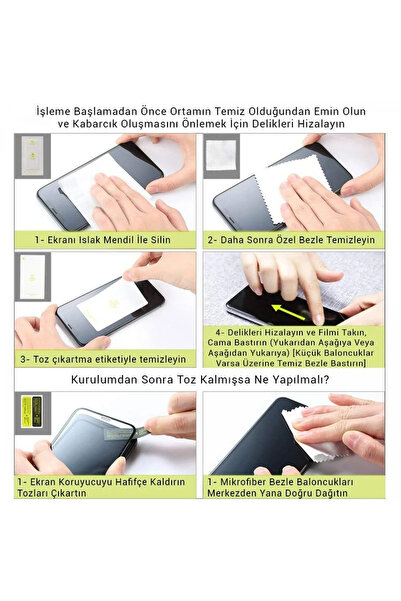 İşleme Başlamadan Önce Ortamın Temiz Olduğundan Emin Olun ve Kabarcık Oluşmasını Önlemek İçin Delikleri Hizalayın

1- Ekranı Islak Mendil İle Silin

2- Daha Sonra Özel Bezle Temizleyin

3- Toz çıkartma etiketiyle temizleyin

4- Delikleri Hizalayın ve Filmi Takın, Cama Bastırın (Yukarıdan Aşağıya Veya Aşağıdan Yukarıya) [Küçük Baloncuklar Varsa Üzerine Temiz Bezle Bastırın]

Kurulumdan Sonra Toz Kalmışsa Ne Yapılmalı?

1- Ekran Koruyucuyu Hafifçe Kaldırın Tozları Çıkartın

1- Mikrofiber Bezle Baloncukları Merkezden Yana Doğru Dağıtın