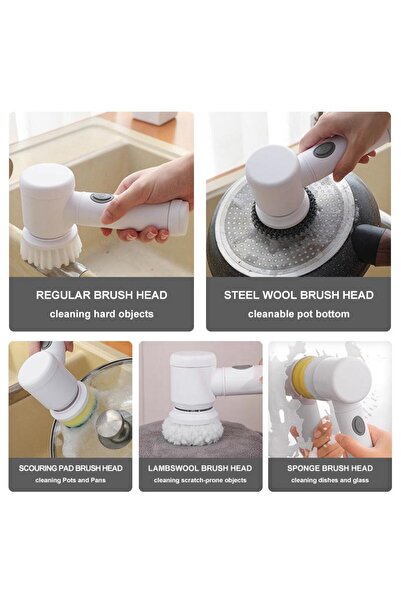 REGULAR BRUSH HEAD
cleaning hard objects

STEEL WOOL BRUSH HEAD
cleanable pot bottom

SCOURING PAD BRUSH HEAD
cleaning Pots and Pans

LAMBSWOOL BRUSH HEAD
cleaning scratch-prone objects

SPONGE BRUSH HEAD
cleaning dishes and glass