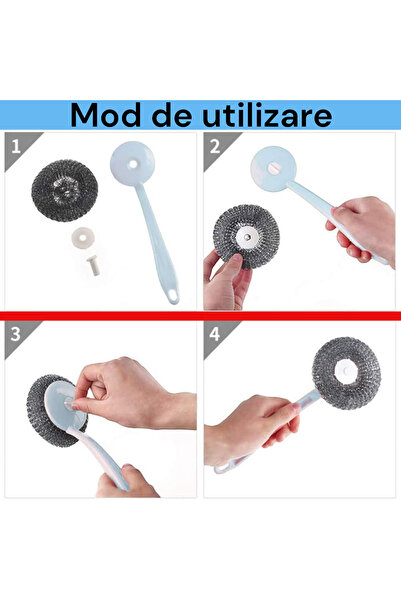 Mod de utilizare

1

2

3

4