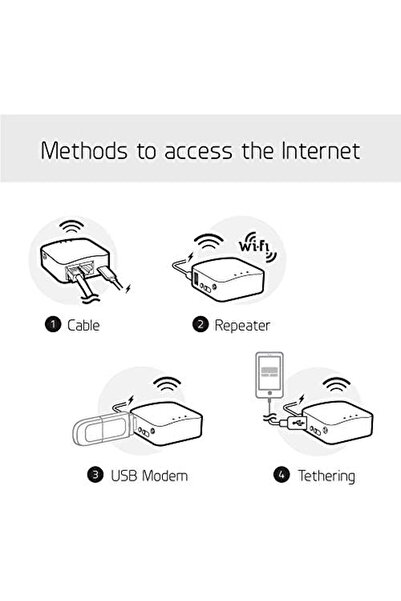 Methods to access the Internet

Wi-Fi

1 Cable

2 Repeater

3 USB Modem

4 Tethering