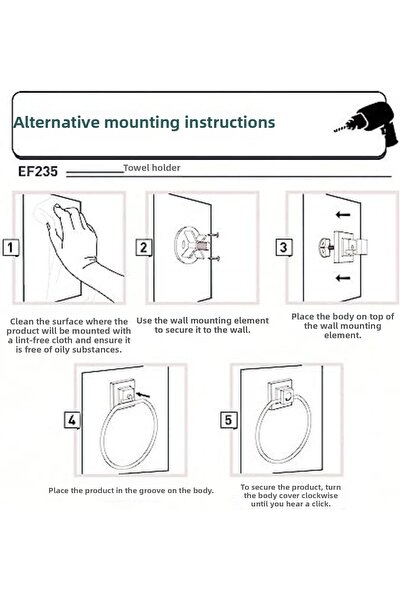 Alternative mounting instructions

EF235 Towel holder

1

Clean the surface where the product will be mounted with a lint-free cloth and ensure it is free of oily substances.

2

Use the wall mounting element to secure it to the wall.

3

Place the body on top of the wall mounting element.

4

Place the product in the groove on the body.

5

To secure the product, turn the body cover clockwise until you hear a click.