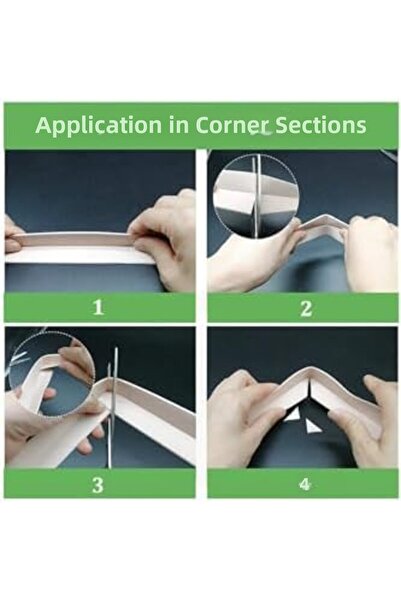 Application in Corner Sections

1

2

3

4