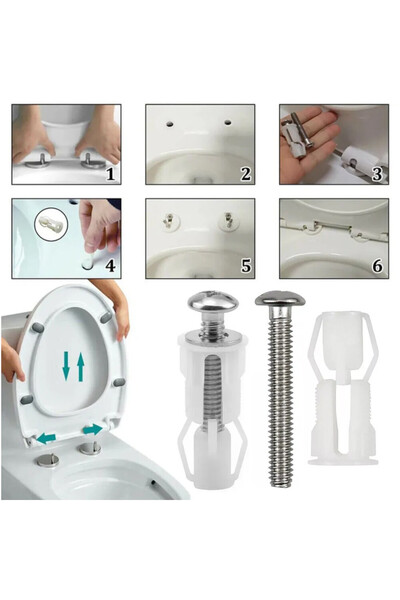 1
2
3
4
5
6