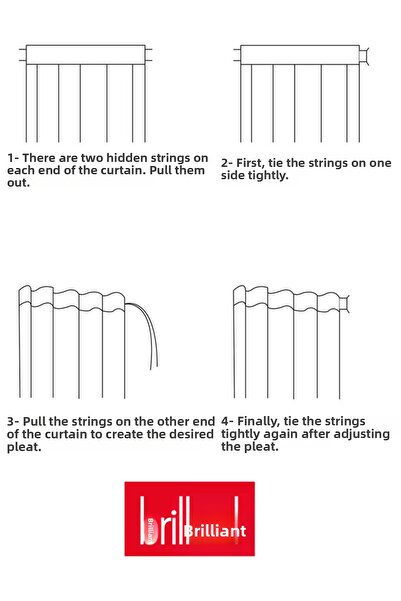 1- There are two hidden strings on each end of the curtain. Pull them out.

2- First, tie the strings on one side tightly.

3- Pull the strings on the other end of the curtain to create the desired pleat.

4- Finally, tie the strings tightly again after adjusting the pleat.

brill Brilliant Brilliant