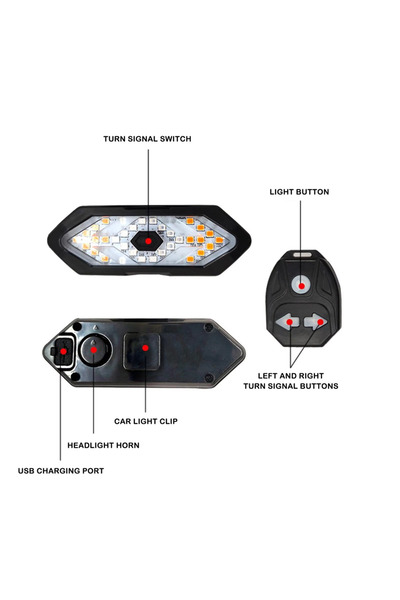 TURN SIGNAL SWITCH

LIGHT BUTTON

LEFT AND RIGHT
TURN SIGNAL BUTTONS

CAR LIGHT CLIP

HEADLIGHT HORN

USB CHARGING PORT