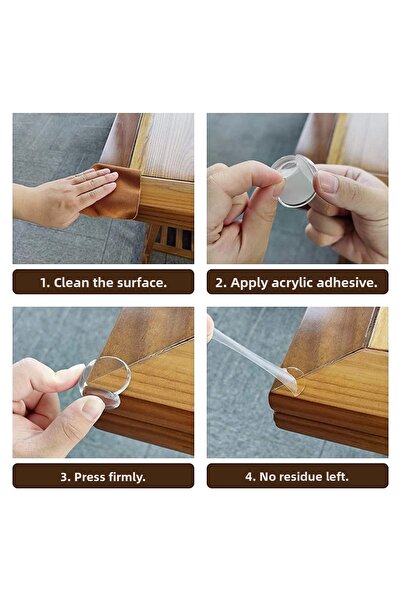 1. Clean the surface.

2. Apply acrylic adhesive.

3. Press firmly.

4. No residue left.