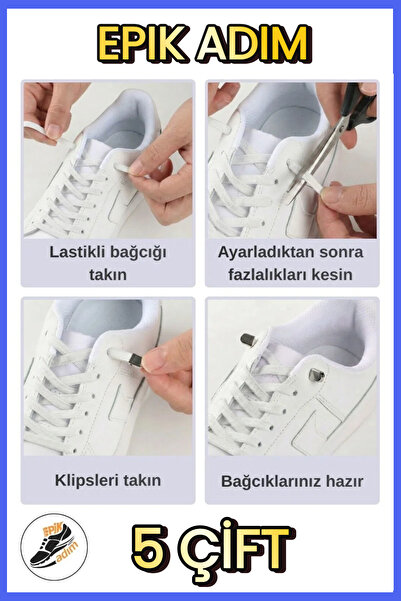 EPIK ADIM

Lastikli bağcığı takın

Ayarladıktan sonra fazlalıkları kesin

Klipsleri takın

Bağcıklarınız hazır

EPİK adım

5 ÇİFT