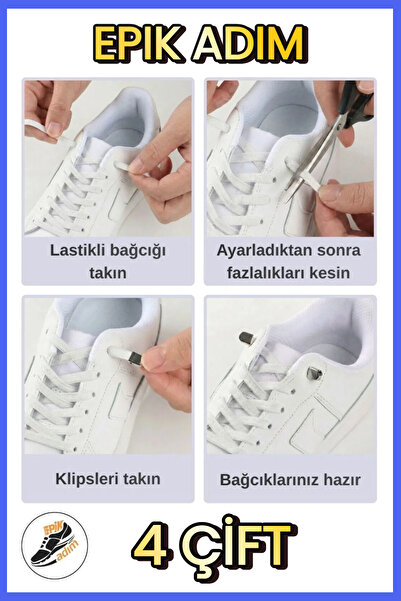 EPIK ADIM

Lastikli bağcığı takın

Ayarladıktan sonra fazlalıkları kesin

Klipsleri takın

Bağcıklarınız hazır

EPİK adım

4 ÇİFT