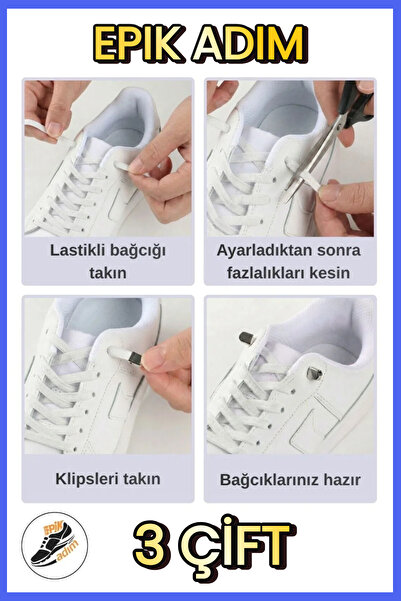 EPIK ADIM

Lastikli bağcığı takın

Ayarladıktan sonra fazlalıkları kesin

Klipsleri takın

Bağcıklarınız hazır

EPİK adım

3 ÇİFT