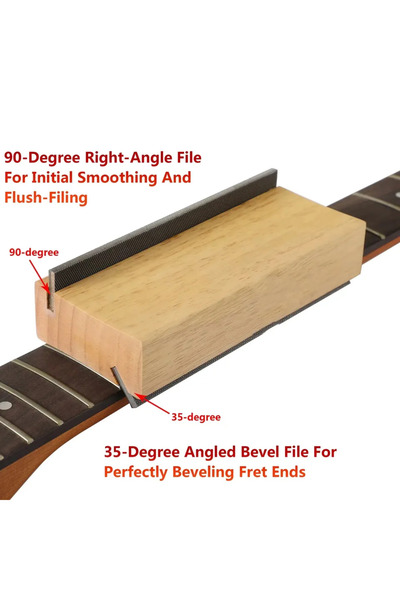 90-Degree Right-Angle File For Initial Smoothing And Flush-Filing

90-degree

35-degree

35-Degree Angled Bevel File For Perfectly Beveling Fret Ends