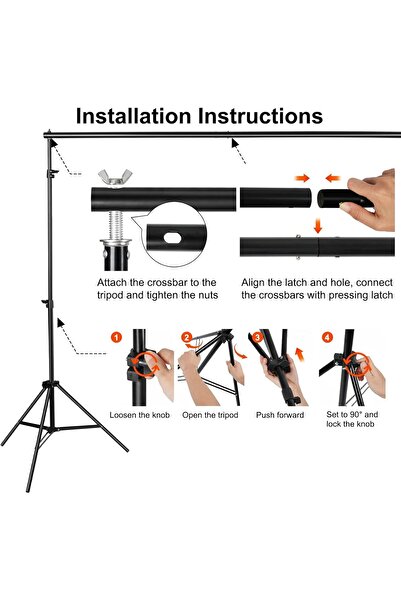 Installation Instructions

Attach the crossbar to the tripod and tighten the nuts

Align the latch and hole, connect the crossbars with pressing latch

1
Loosen the knob

2
Open the tripod

3
Push forward

4
Set to 90° and lock the knob