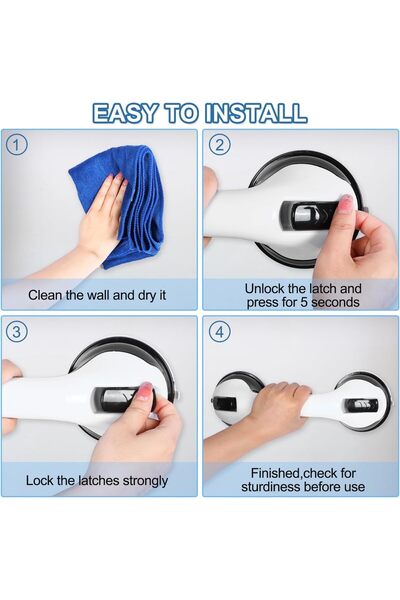 EASY TO INSTALL

1

Clean the wall and dry it

2

Unlock the latch and press for 5 seconds

3

Lock the latches strongly

4

Finished,check for sturdiness before use