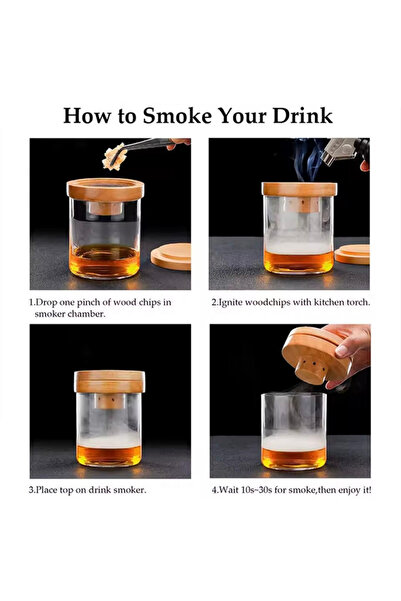 How to Smoke Your Drink

1.Drop one pinch of wood chips in smoker chamber.

2.Ignite woodchips with kitchen torch.

3.Place top on drink smoker.

4.Wait 10s~30s for smoke,then enjoy it!