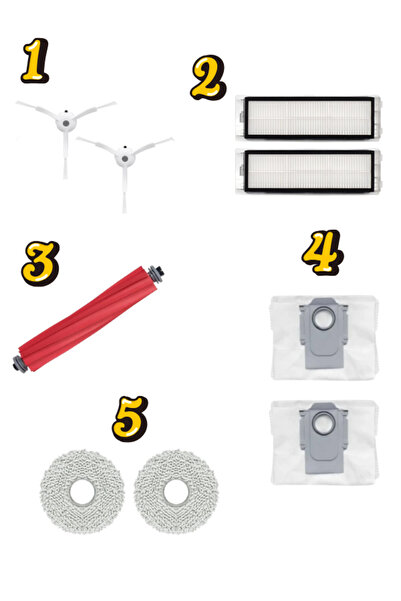 1
2
3
4
5