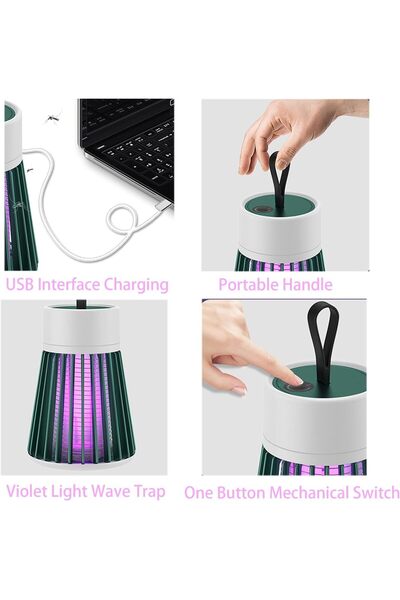 USB Interface Charging

Portable Handle

Violet Light Wave Trap

One Button Mechanical Switch