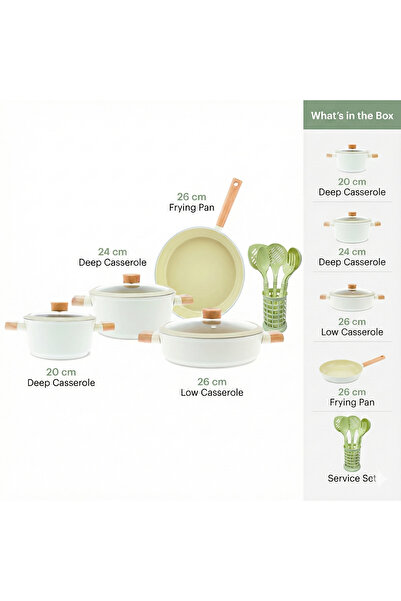 26 cm
Frying Pan

24 cm
Deep Casserole

20 cm
Deep Casserole

26 cm
Low Casserole

What's in the Box

20 cm
Deep Casserole

24 cm
Deep Casserole

26 cm
Low Casserole

26 cm
Frying Pan

Service Set