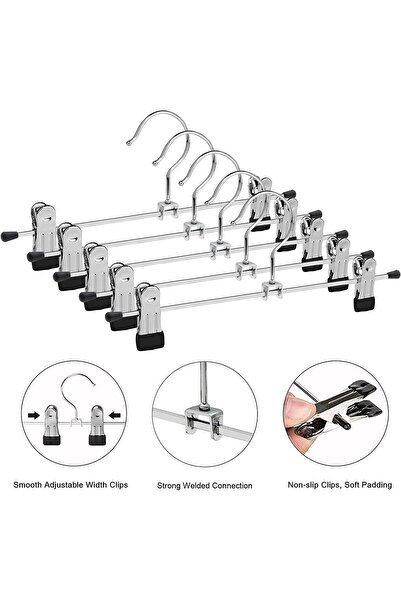 Smooth Adjustable Width Clips

Strong Welded Connection

Non-slip Clips, Soft Padding