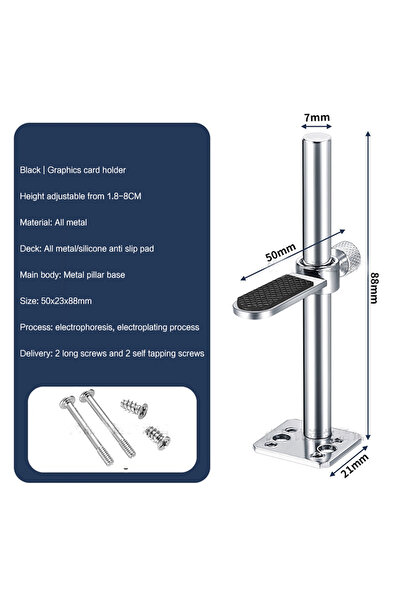 Black | Graphics card holder

Height adjustable from 1.8-8CM

Material: All metal

Deck: All metal/silicone anti slip pad

Main body: Metal pillar base

Size: 50x23x88mm

Process: electrophoresis, electroplating process

Delivery: 2 long screws and 2 self tapping screws

7mm

50mm

88mm

21mm