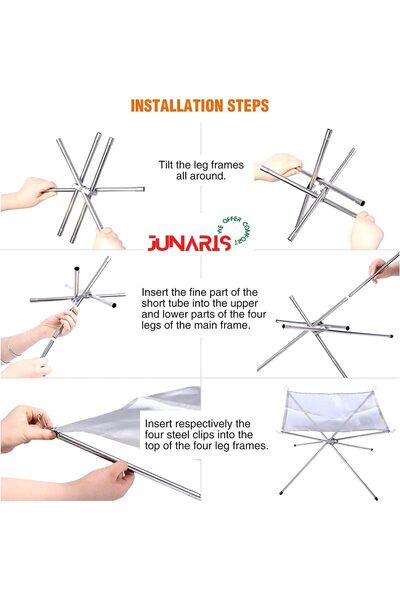 INSTALLATION STEPS

Tilt the leg frames all around.

JUNARIS
WE OFFER COMFORT

Insert the fine part of the short tube into the upper and lower parts of the four legs of the main frame.

Insert respectively the four steel clips into the top of the four leg frames.