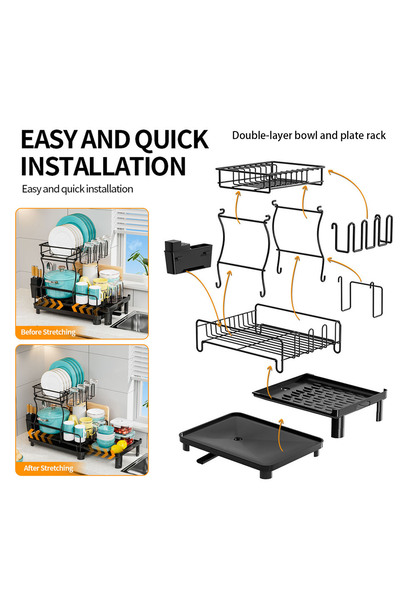 EASY AND QUICK INSTALLATION

Easy and quick installation

Double-layer bowl and plate rack

Before Stretching

After Stretching