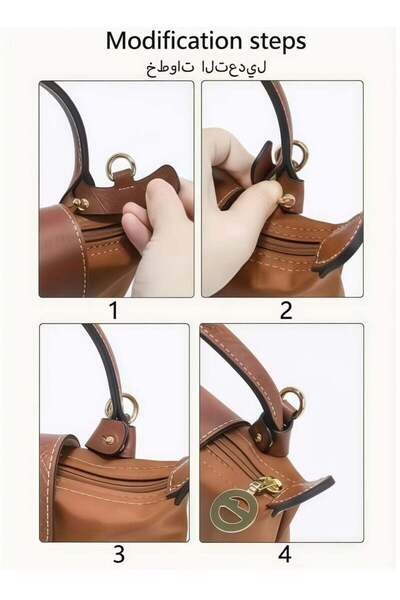 Modification steps
خطوات التعديل

1

2

3

4