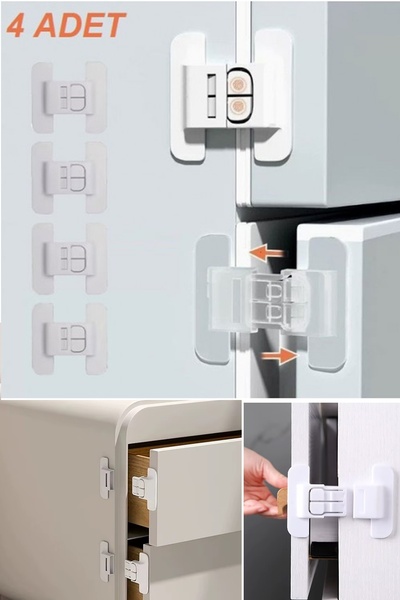 4 ADET