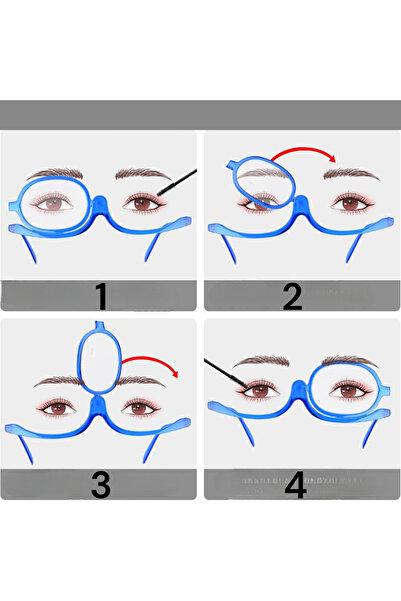 1

2

3

4