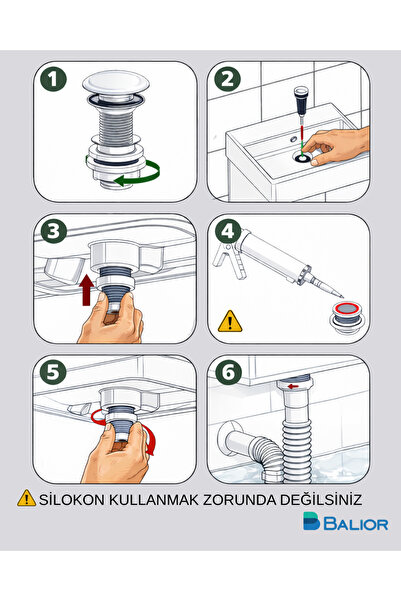 1

2

3

4

5

6

SİLOKON KULLANMAK ZORUNDA DEĞİLSİNİZ

BALIOR