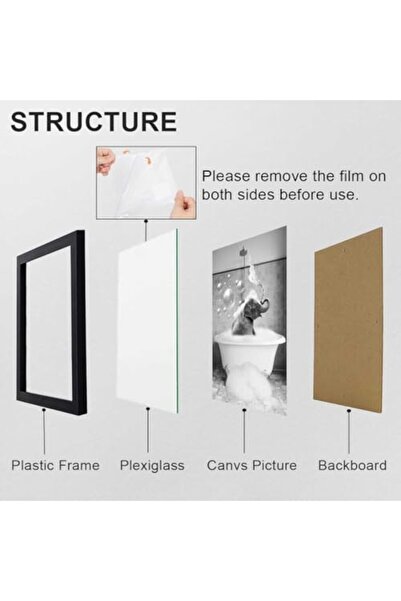 STRUCTURE

Please remove the film on both sides before use.

Plastic Frame
Plexiglass
Canvs Picture
Backboard