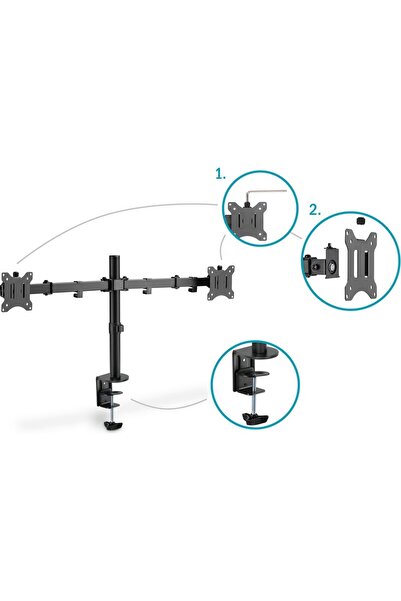 1.

2.