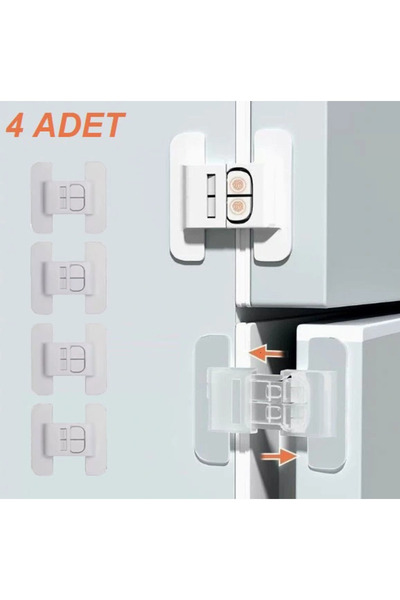 4 ADET