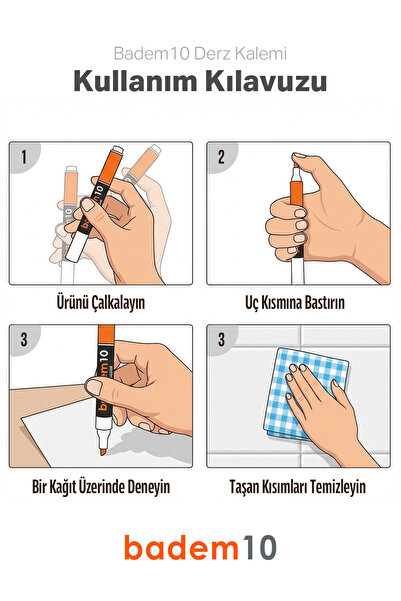 Badem10 Derz Kalemi
Kullanım Kılavuzu

1
badem10
Ürünü Çalkalayın

2
Uç Kısmına Bastırın

3
badem10
Bir Kağıt Üzerinde Deneyin

3
Taşan Kısımları Temizleyin

badem10