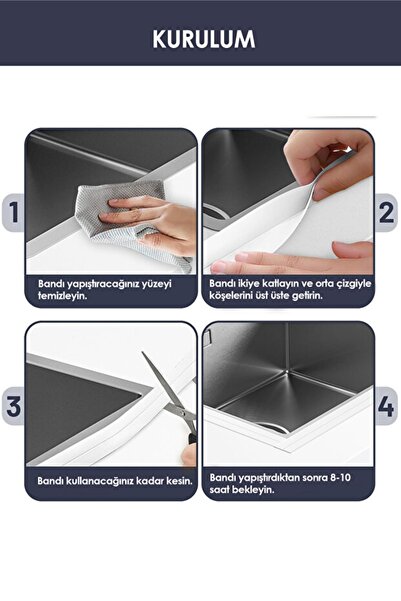 KURULUM

1

Bandı yapıştıracağınız yüzeyi temizleyin.

2

Bandı ikiye katlayın ve orta çizgiyle köşelerini üst üste getirin.

3

Bandı kullanacağınız kadar kesin.

4

Bandı yapıştırdıktan sonra 8-10 saat bekleyin.