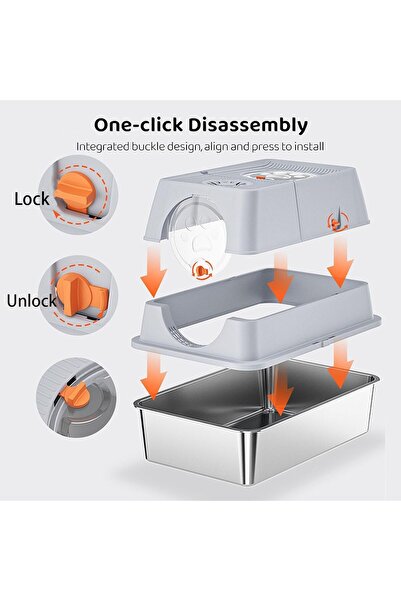 One-click Disassembly

Integrated buckle design, align and press to install

Lock

Unlock