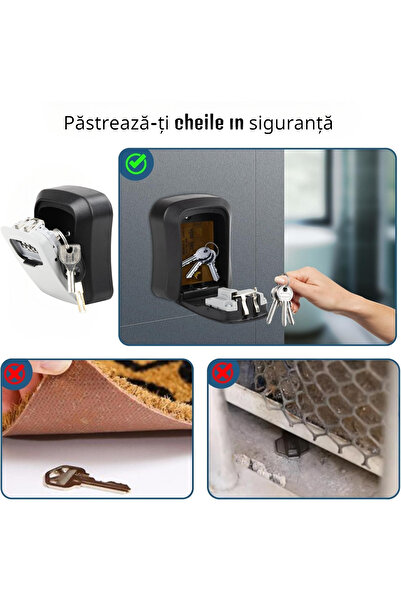 Păstrează-ți cheile ın siguranță