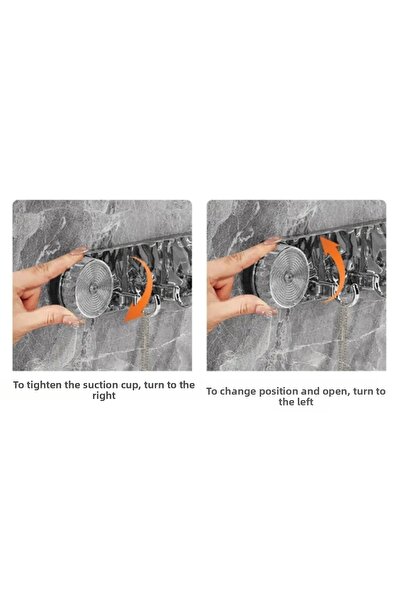 To tighten the suction cup, turn to the right

To change position and open, turn to the left