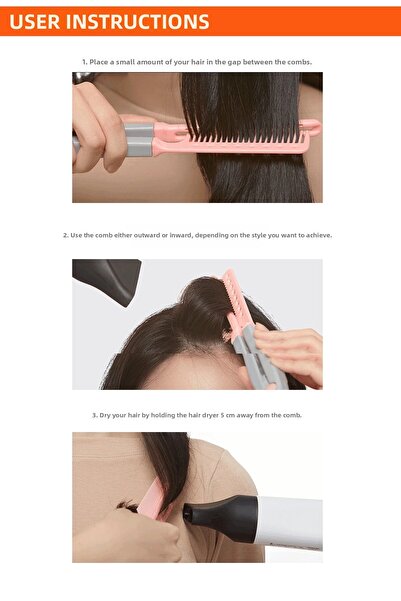 USER INSTRUCTIONS

1. Place a small amount of your hair in the gap between the combs.

2. Use the comb either outward or inward, depending on the style you want to achieve.

3. Dry your hair by holding the hair dryer 5 cm away from the comb.