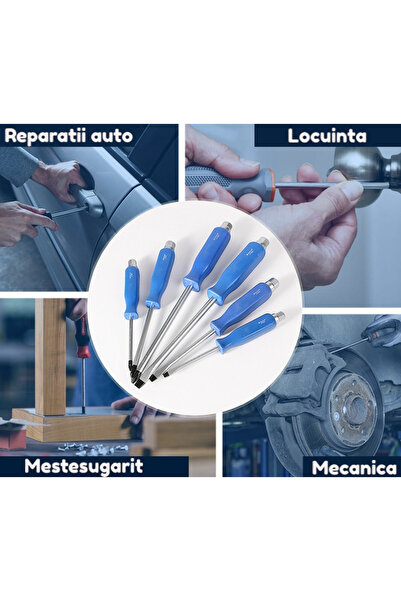 Reparatii auto

Locuinta

Mestesugarit

Mecanica