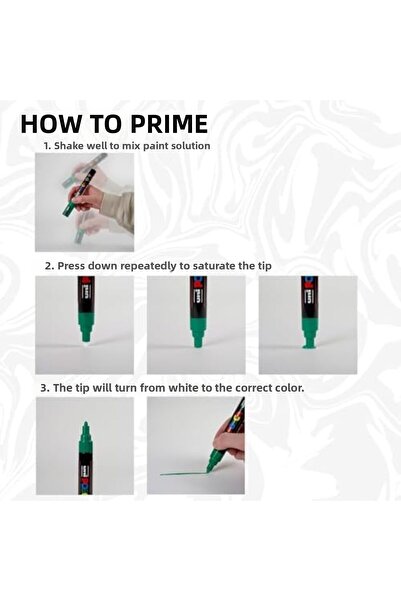 HOW TO PRIME

1. Shake well to mix paint solution

2. Press down repeatedly to saturate the tip

3. The tip will turn from white to the correct color.