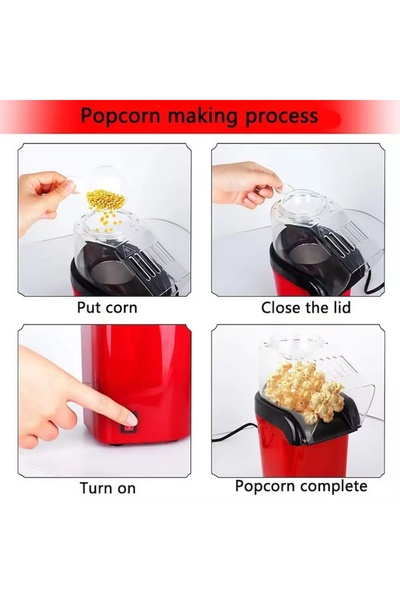 Popcorn making process

Put corn

Close the lid

Turn on

Popcorn complete