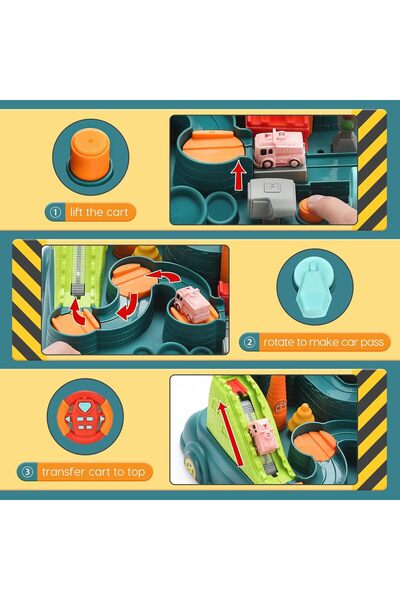 1 lift the cart

2 rotate to make car pass

3 transfer cart to top