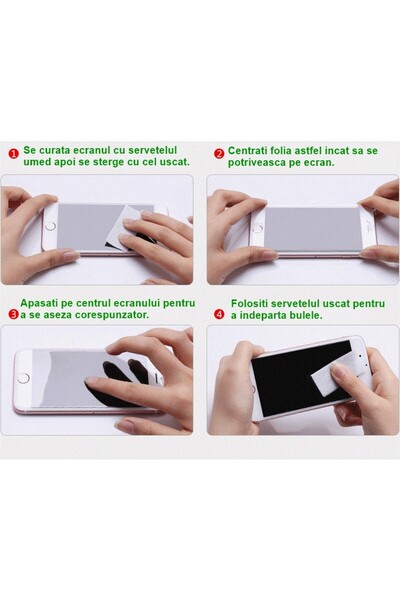 1 Se curata ecranul cu servetelul umed apoi se sterge cu cel uscat.

2 Centrati folia astfel incat sa se potriveasca pe ecran.

3 Apasati pe centrul ecranului pentru a se aseza corespunzator.

4 Folositi servetelul uscat pentru a indeparta bulele.