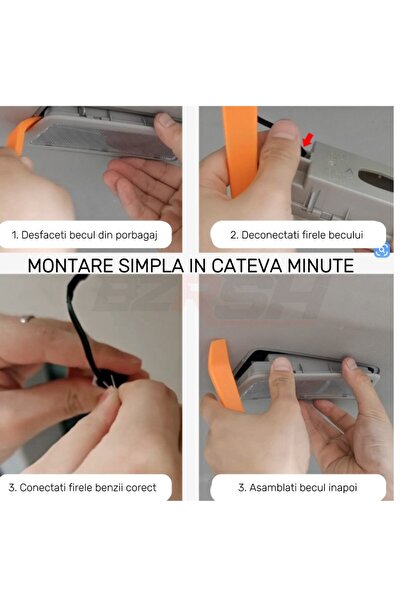 1. Desfaceti becul din porbagaj

2. Deconectati firele becului

MONTARE SIMPLA IN CATEVA MINUTE

EZRSH

3. Conectati firele benzii corect

3. Asamblati becul inapoi